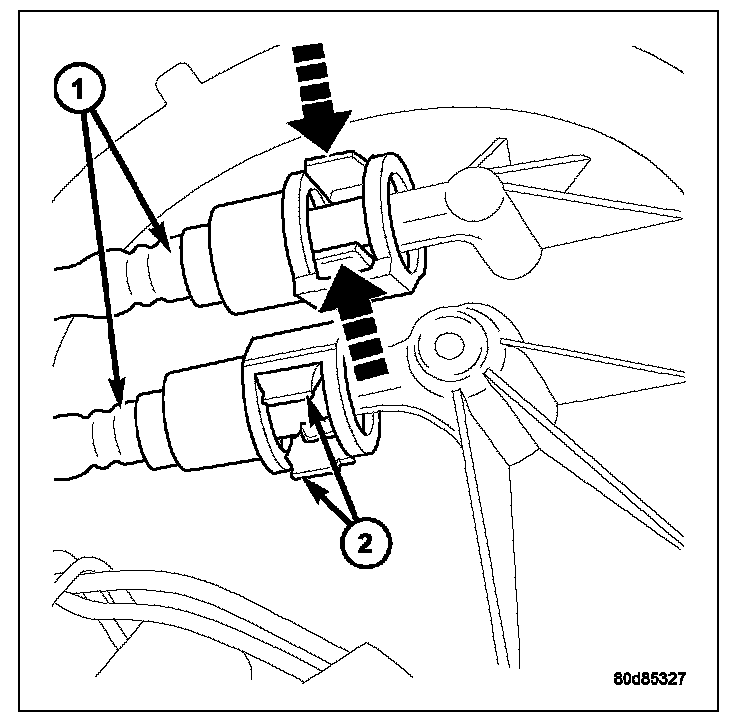 1
2
80d85327