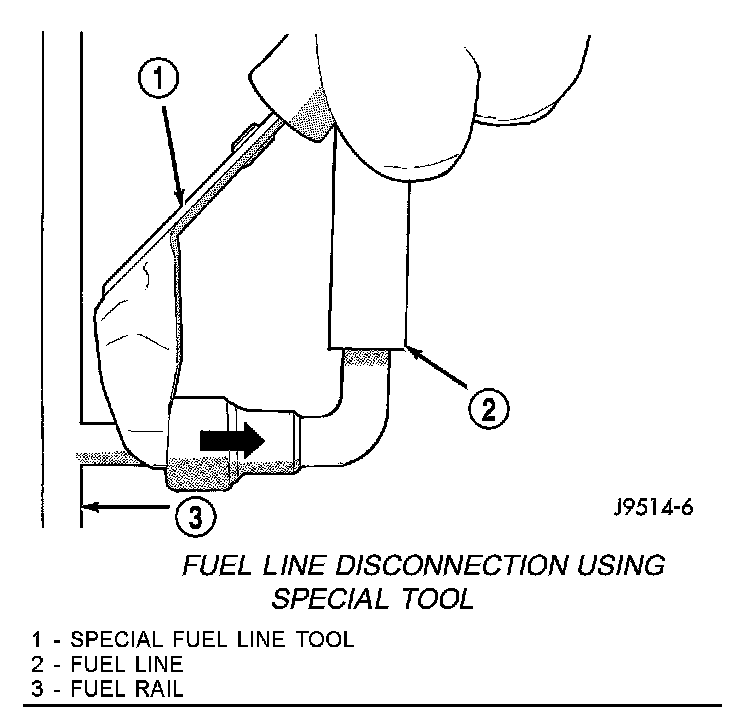 1

2

3

J9514-6

FUEL LINE DISCONNECTION USING SPECIAL TOOL

1 - SPECIAL FUEL LINE TOOL
2 - FUEL LINE
3 - FUEL RAIL