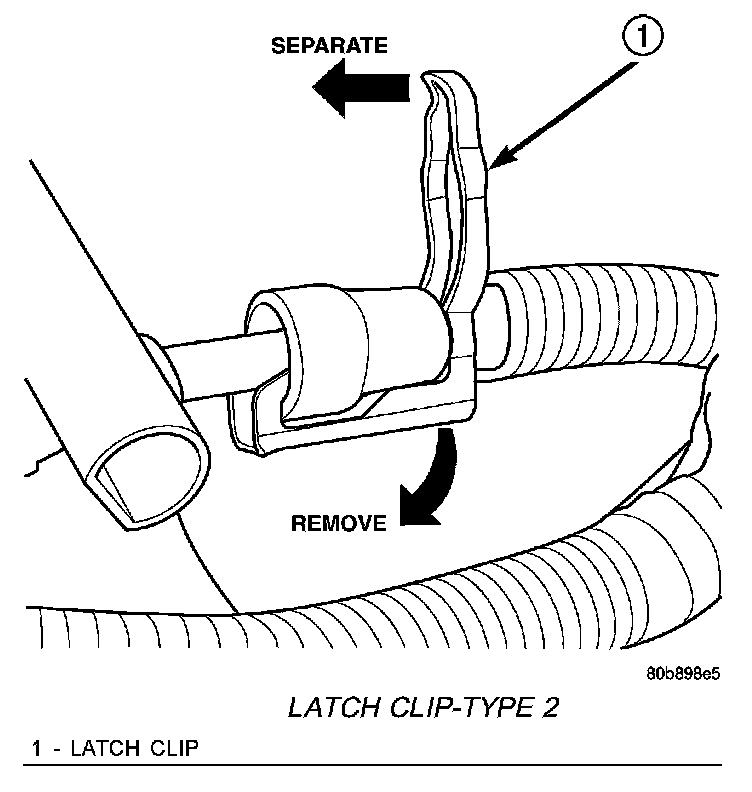 SEPARATE

1

REMOVE

80b898e5

LATCH CLIP-TYPE 2

1 - LATCH CLIP