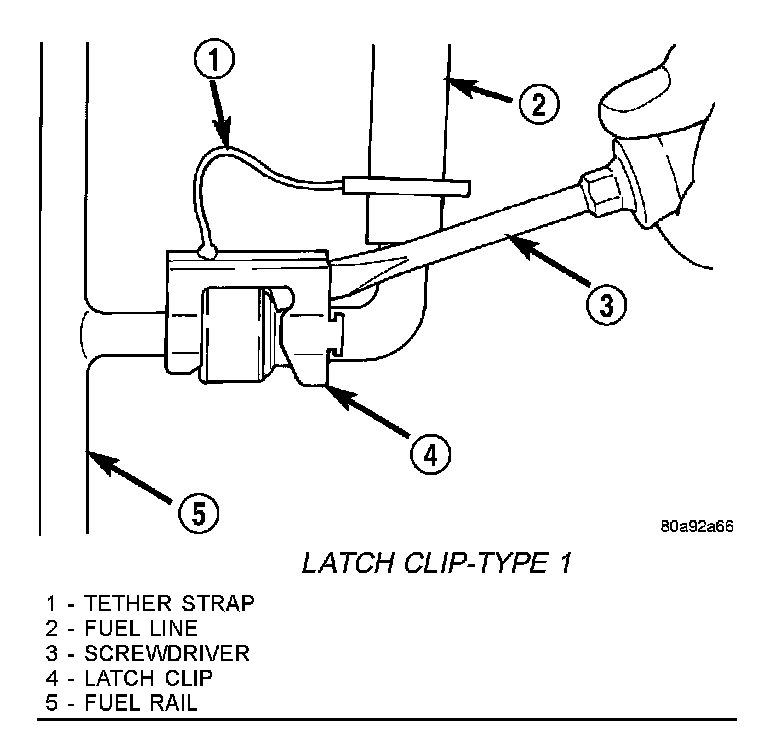 1
2
3
4
5

80a92a66

LATCH CLIP-TYPE 1

1 - TETHER STRAP
2 - FUEL LINE
3 - SCREWDRIVER
4 - LATCH CLIP
5 - FUEL RAIL