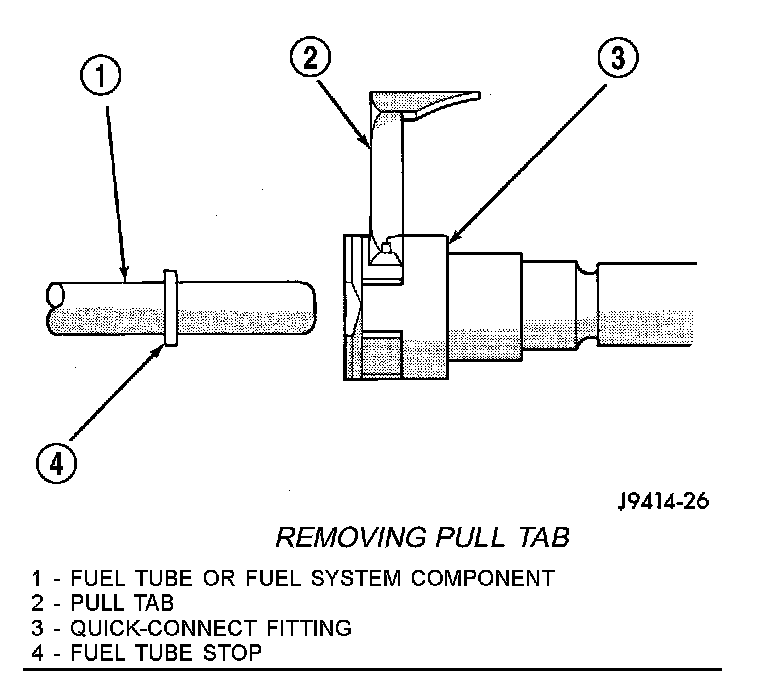 1
2
3
4

J9414-26

REMOVING PULL TAB

1 - FUEL TUBE OR FUEL SYSTEM COMPONENT
2 - PULL TAB
3 - QUICK-CONNECT FITTING
4 - FUEL TUBE STOP