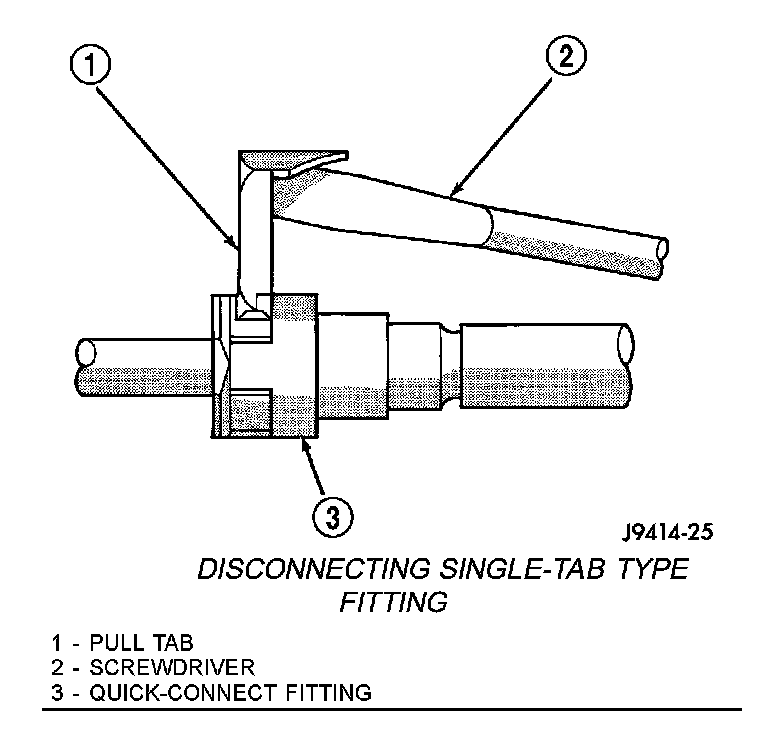 1

2

3

J9414-25

DISCONNECTING SINGLE-TAB TYPE FITTING

1 - PULL TAB
2 - SCREWDRIVER
3 - QUICK-CONNECT FITTING