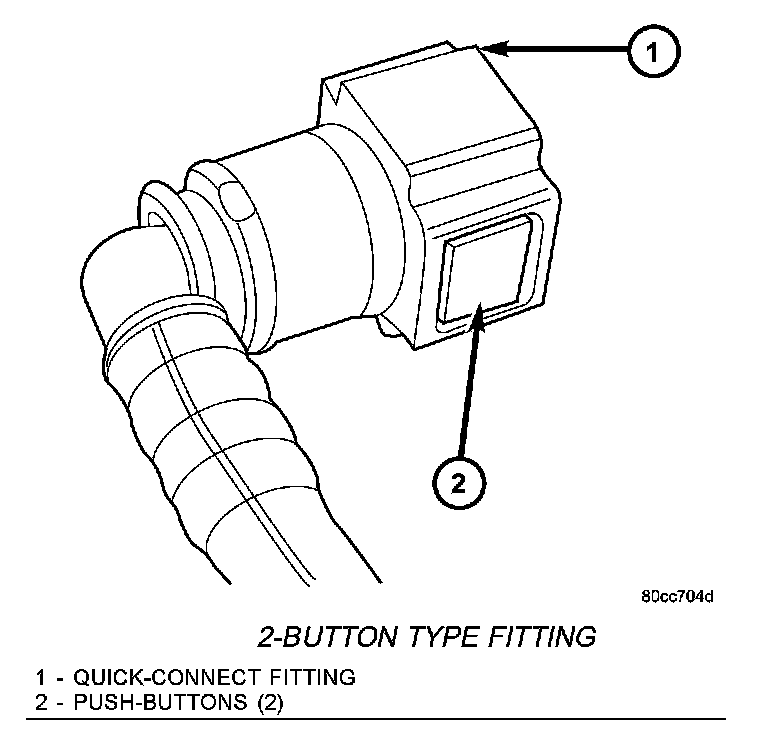 1

2

80cc704d

2-BUTTON TYPE FITTING

1 - QUICK-CONNECT FITTING
2 - PUSH-BUTTONS (2)