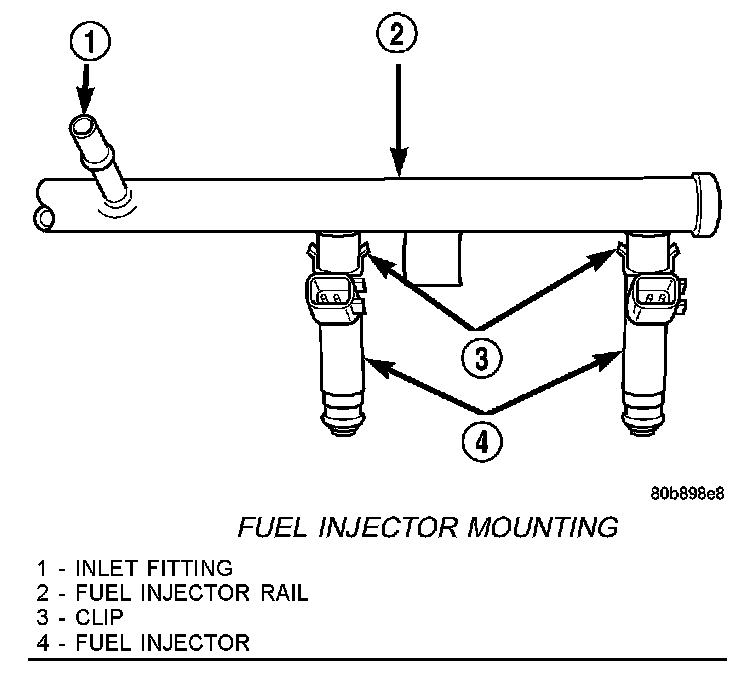 1

2

3

4

80b898e8

FUEL INJECTOR MOUNTING

1 - INLET FITTING
2 - FUEL INJECTOR RAIL
3 - CLIP
4 - FUEL INJECTOR