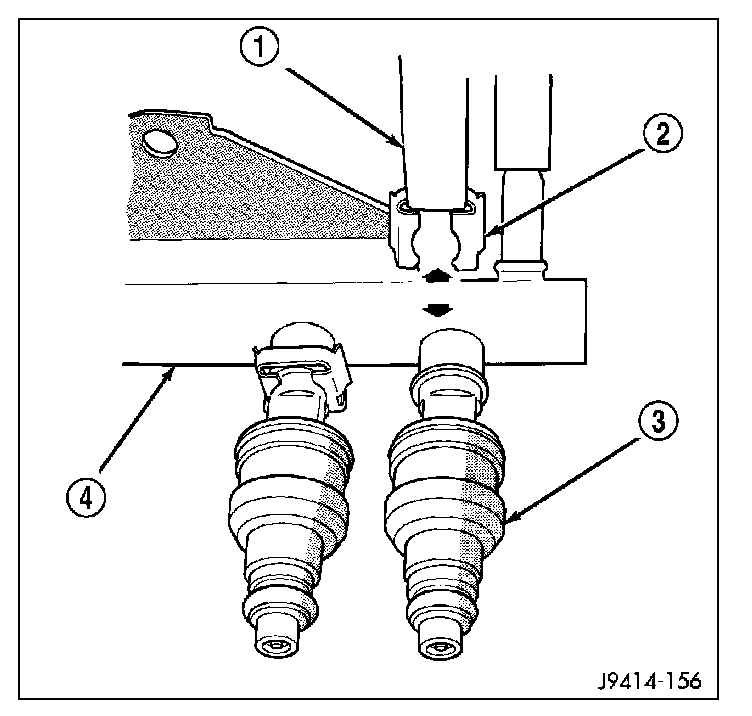 1
2
3
4
J9414-156