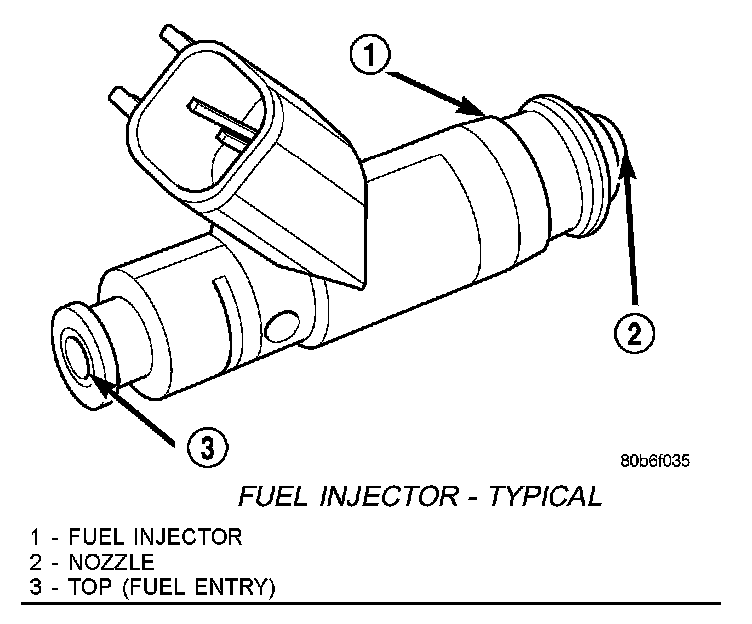 1

2

3

80b6f035

FUEL INJECTOR - TYPICAL

1 - FUEL INJECTOR
2 - NOZZLE
3 - TOP (FUEL ENTRY)