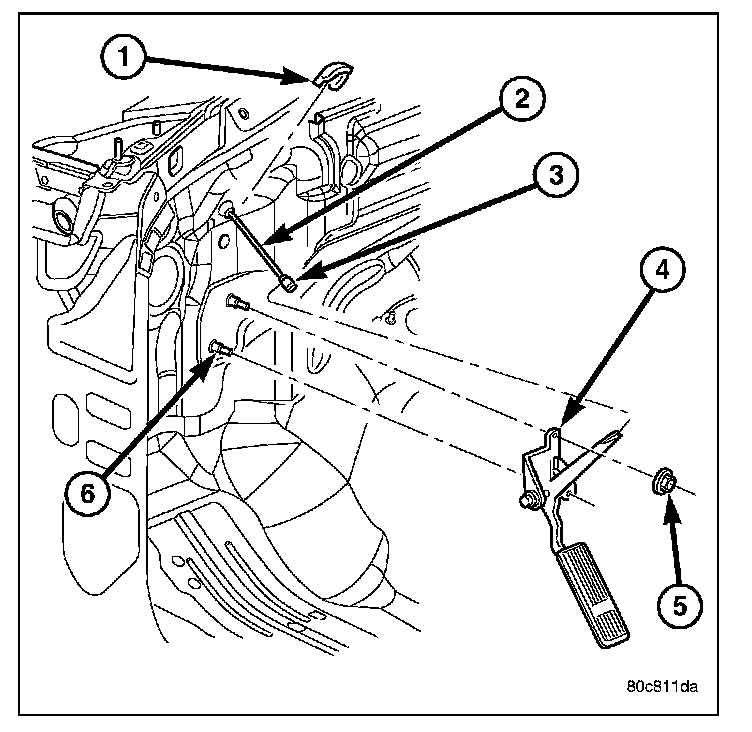 1
2
3
4
6
5
80c811da