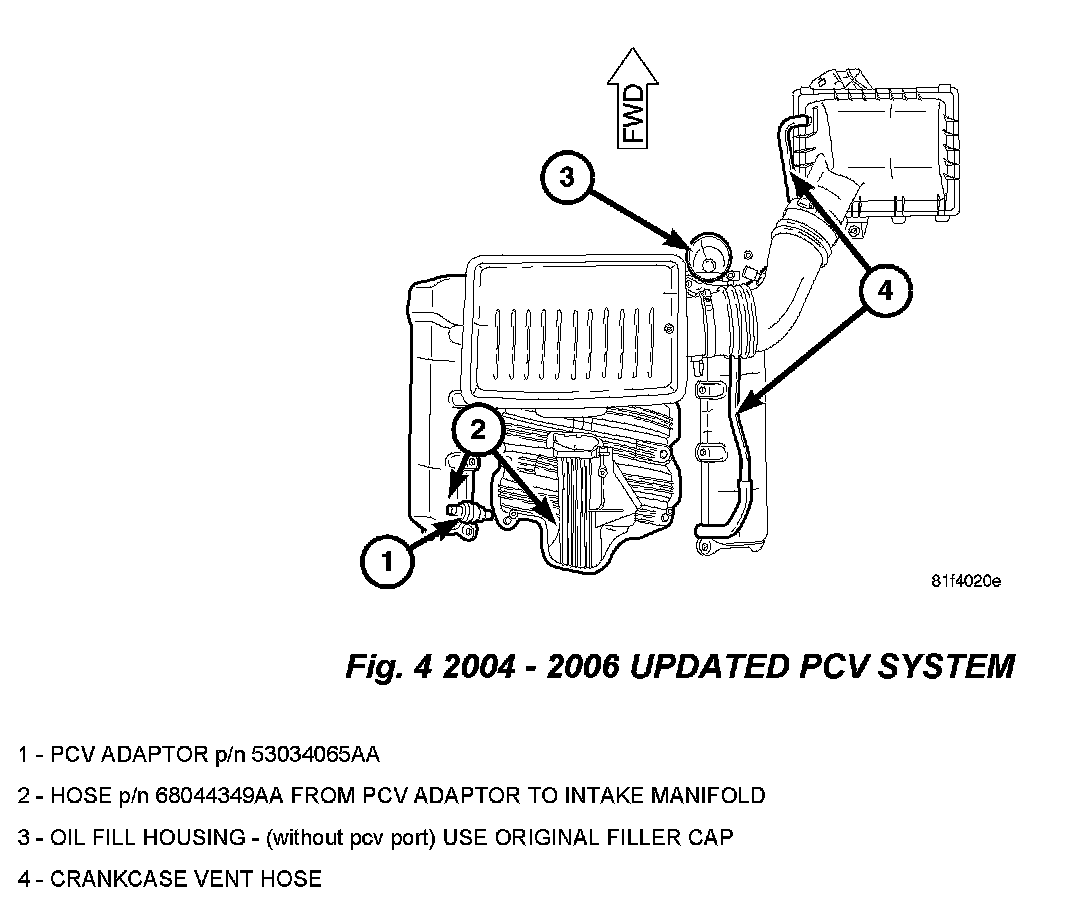 FWD

3

4

2

1

81f4020e

Fig. 4 2004 - 2006 UPDATED PCV SYSTEM

1 - PCV ADAPTOR p/n 53034065AA

2 - HOSE p/n 68044349AA FROM PCV ADAPTOR TO INTAKE MANIFOLD

3 - OIL FILL HOUSING - (without pcv port) USE ORIGINAL FILLER CAP

4 - CRANKCASE VENT HOSE