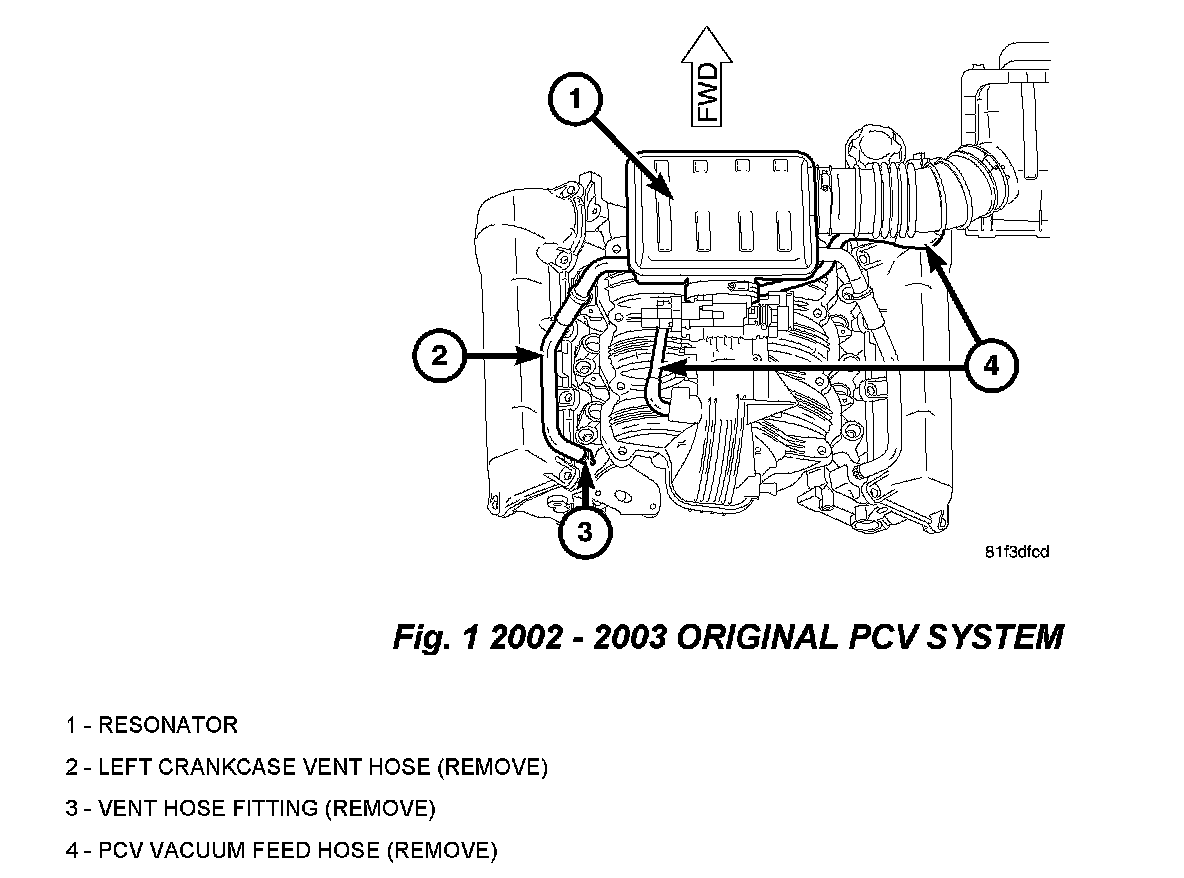 FWD

1

2

3

4

81f3dfcd

Fig. 1 2002 - 2003 ORIGINAL PCV SYSTEM

1 - RESONATOR

2 - LEFT CRANKCASE VENT HOSE (REMOVE)

3 - VENT HOSE FITTING (REMOVE)

4 - PCV VACUUM FEED HOSE (REMOVE)