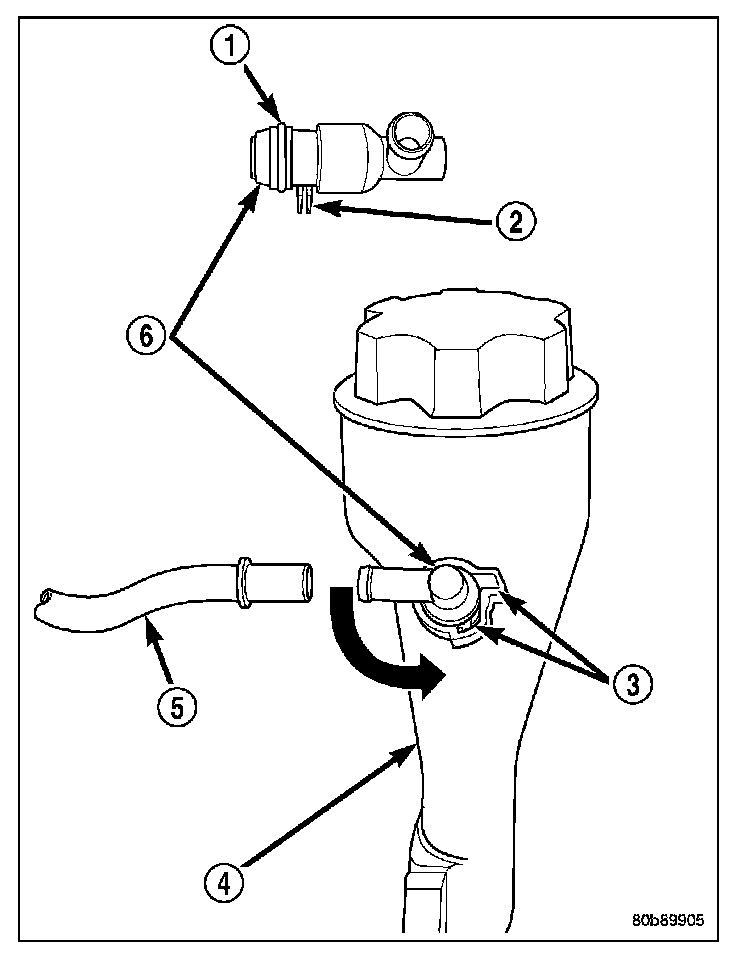 1
2
6
3
5
4
80b89905