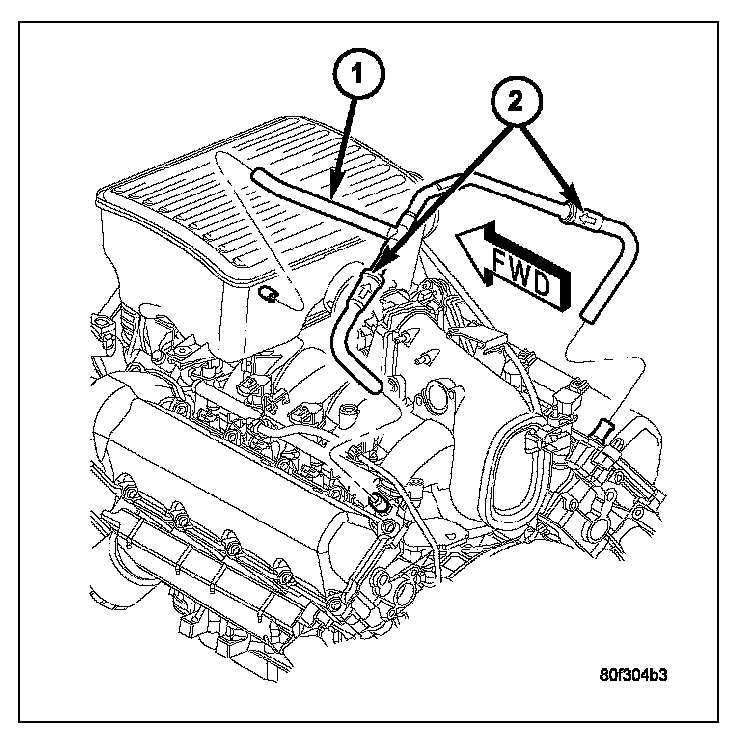 1
2
FWD
80f304b3