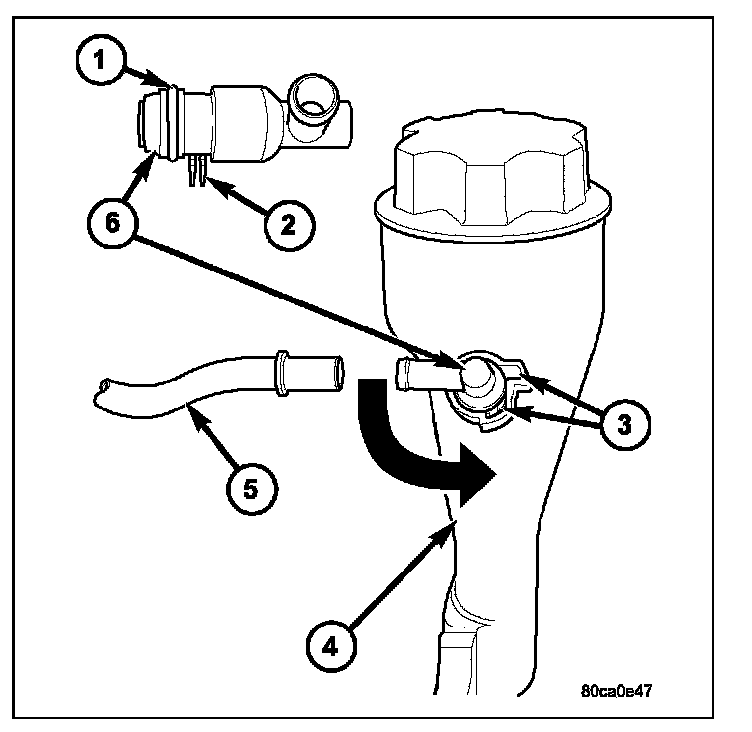 1
6
2
3
5
4
80ca0e47