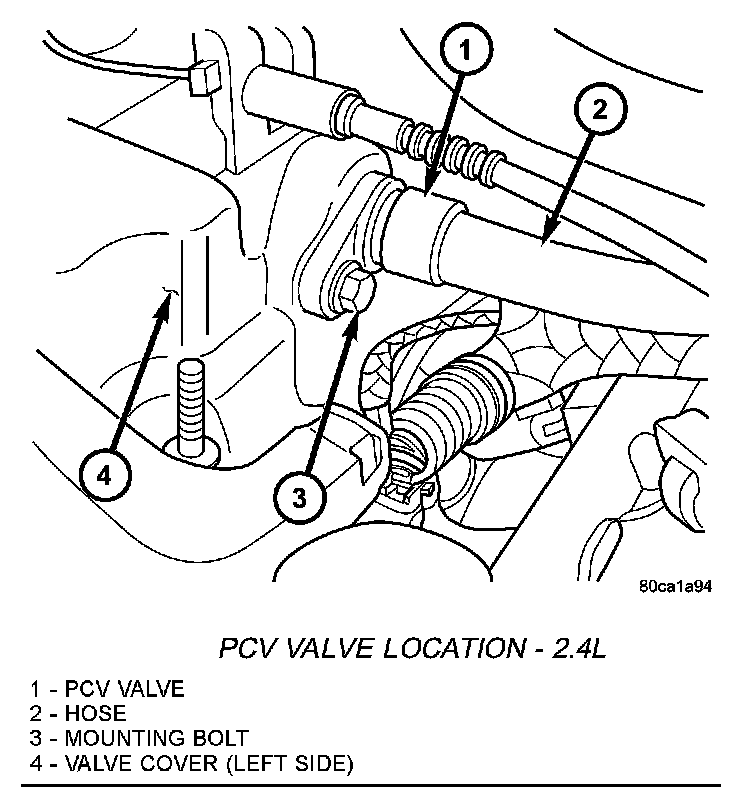 1

2

4

3

80ca1a94

PCV VALVE LOCATION - 2.4L

1 - PCV VALVE
2 - HOSE
3 - MOUNTING BOLT
4 - VALVE COVER (LEFT SIDE)