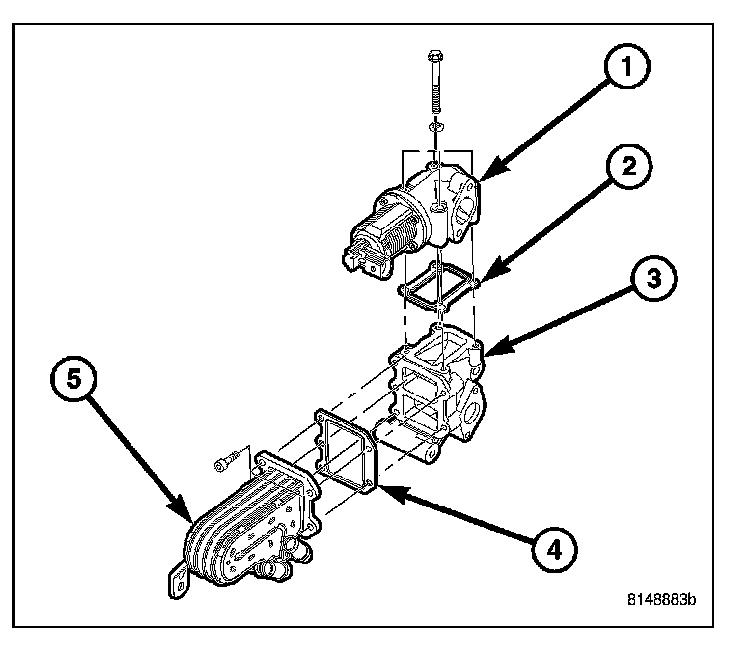 1
2
3
5
4
8148883b