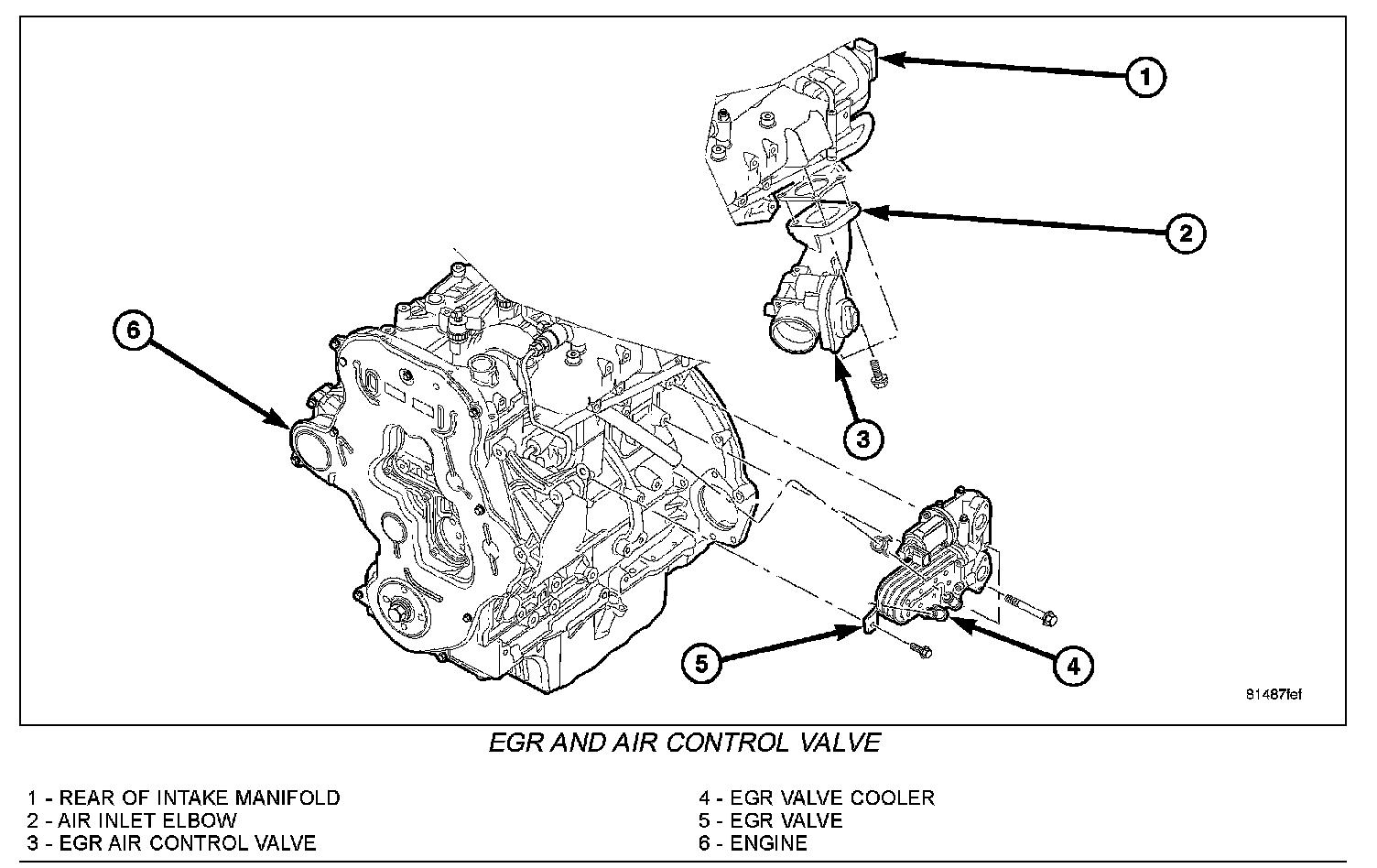 1

2

6

3

5

4

81487fef

EGR AND AIR CONTROL VALVE

1 - REAR OF INTAKE MANIFOLD
2 - AIR INLET ELBOW
3 - EGR AIR CONTROL VALVE

4 - EGR VALVE COOLER
5 - EGR VALVE
6 - ENGINE