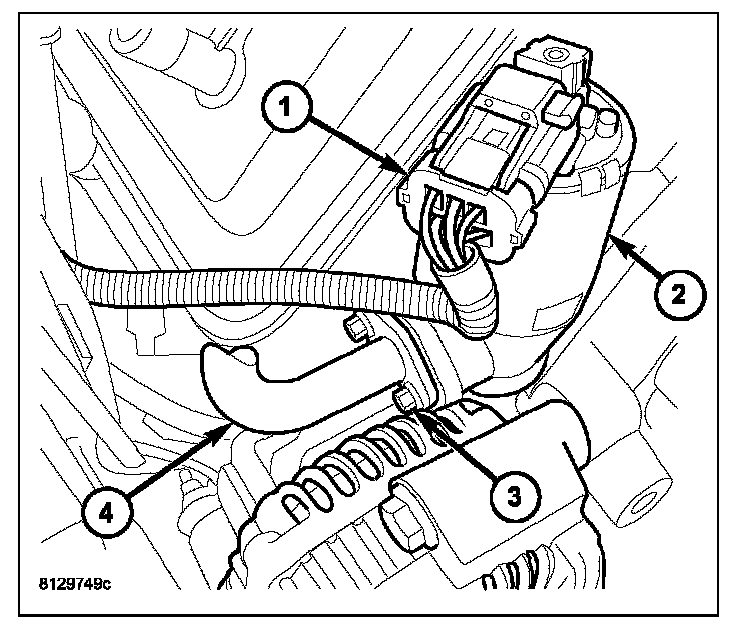 1
2
3
4
8129749c