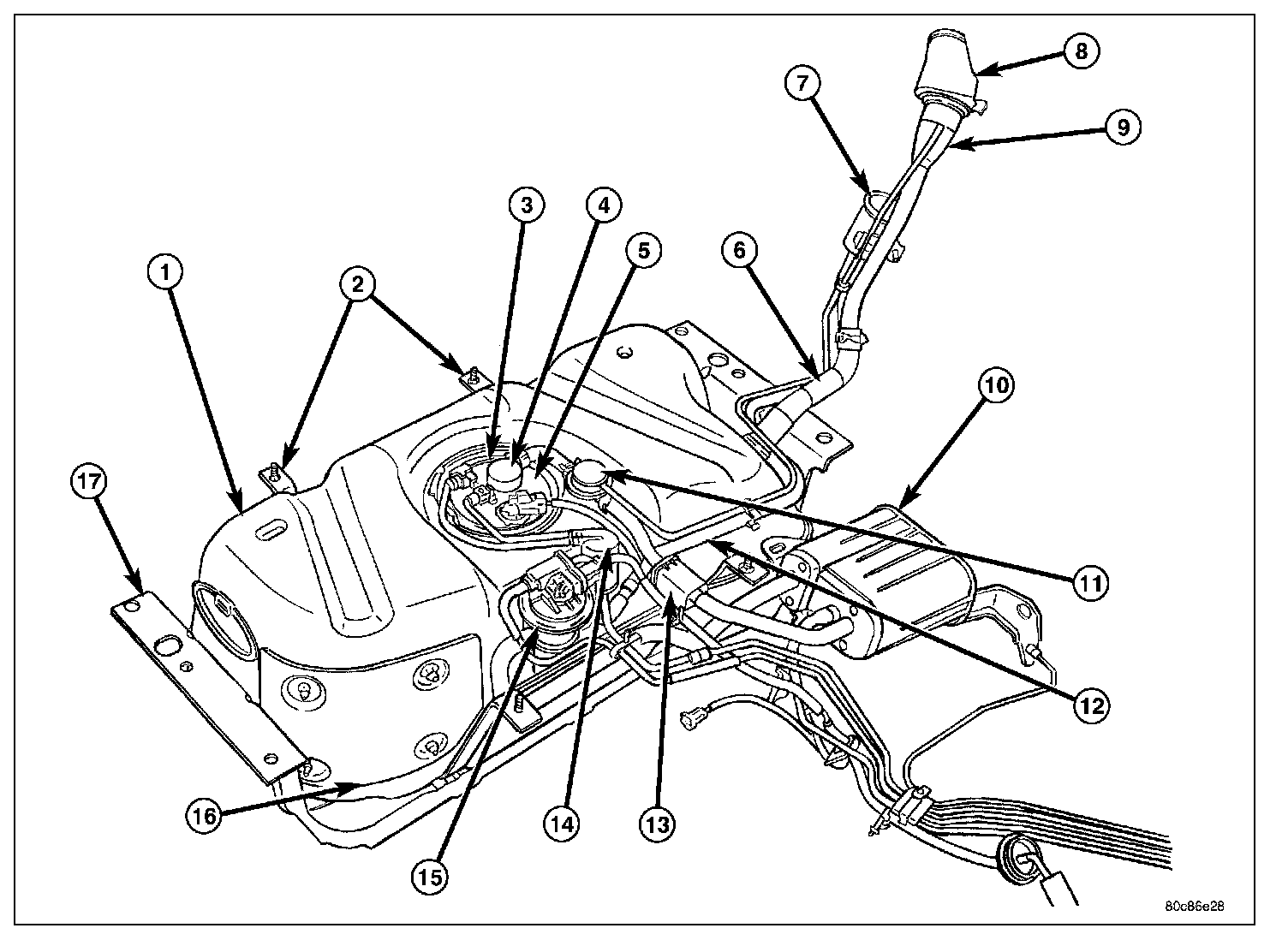 8
7
9
3
4
5
6
1
2
10
17
11
12
16
15
14
13
80c86e28