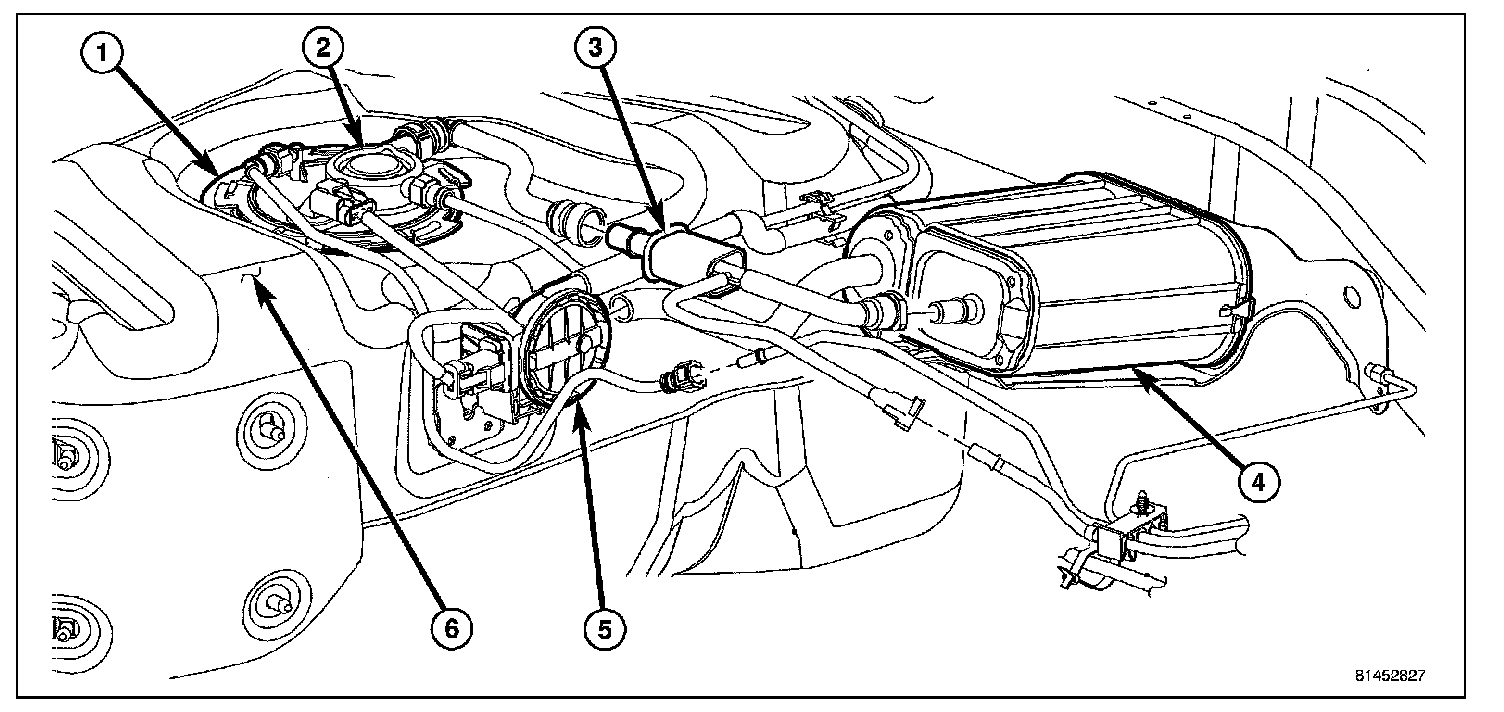 1
2
3
4
5
6
81452827