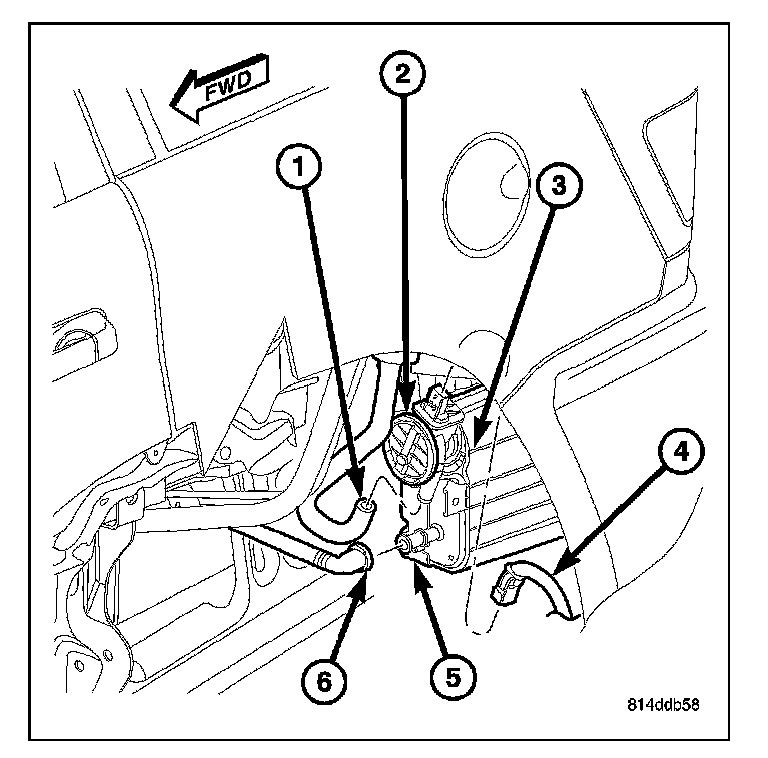 FWD
2
1
3
4
6
5
814ddb58