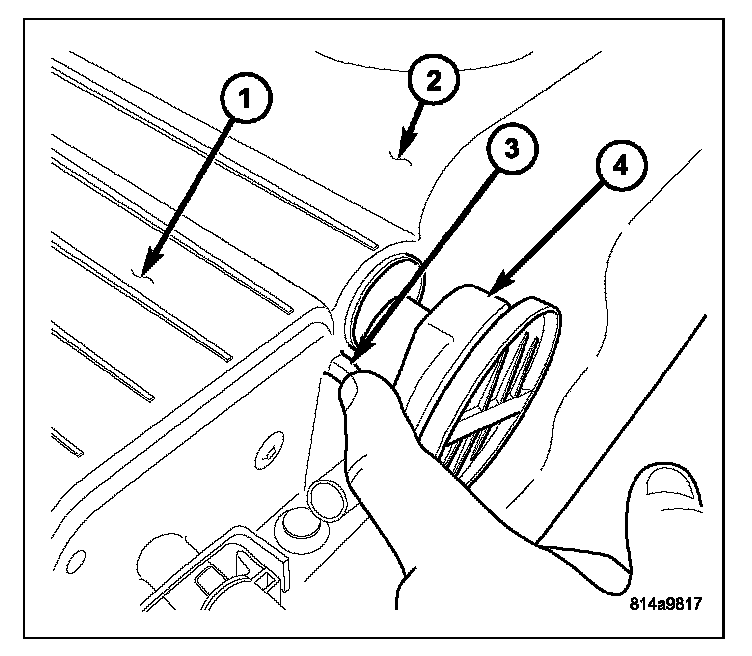 1
2
3
4
814a9817