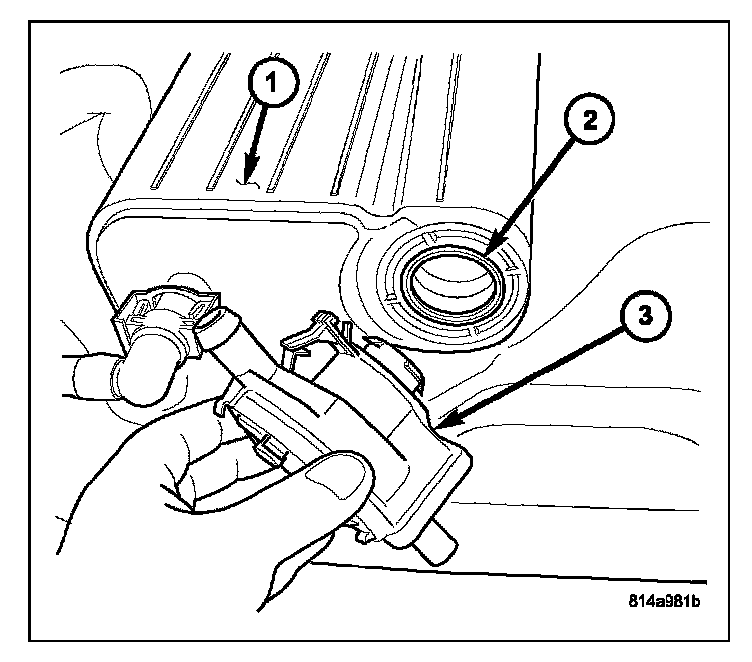 1
2
3
814a981b