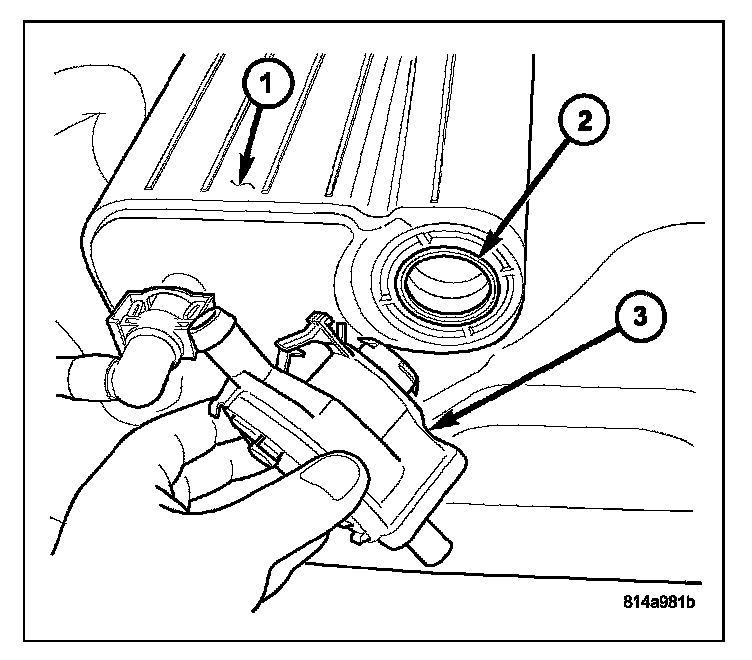 1
2
3
814a981b