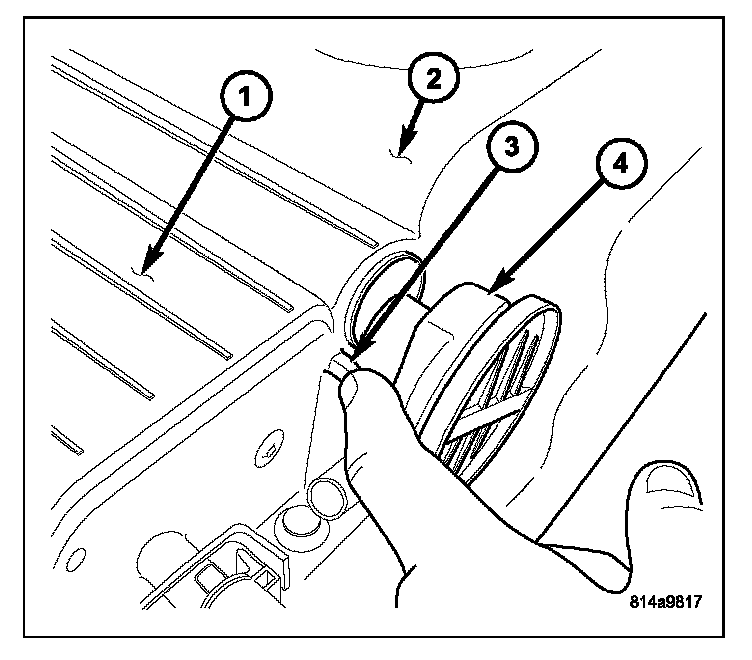 1
2
3
4
814a9817