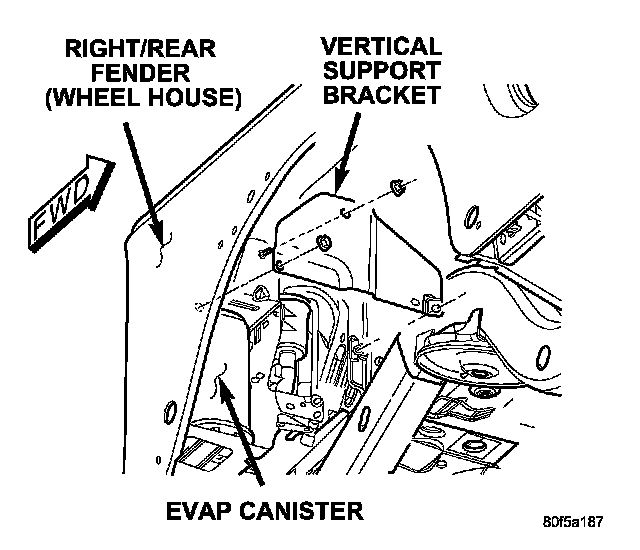 RIGHT/REAR FENDER (WHEEL HOUSE)

VERTICAL SUPPORT BRACKET

FWD

EVAP CANISTER

80f5a187