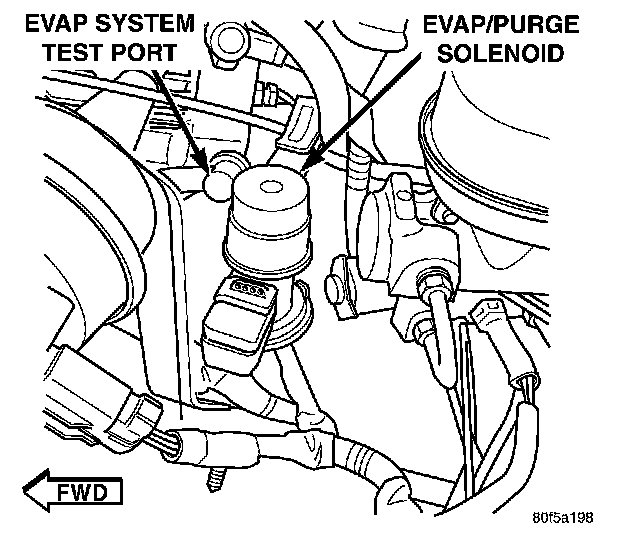 EVAP SYSTEM TEST PORT

EVAP/PURGE SOLENOID

FWD

80f5a198