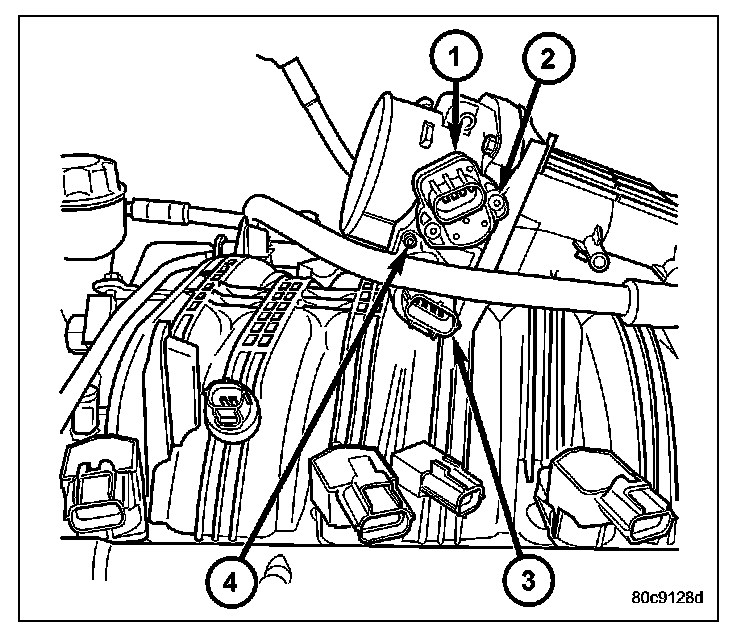 1
2
4
3
80c9128d