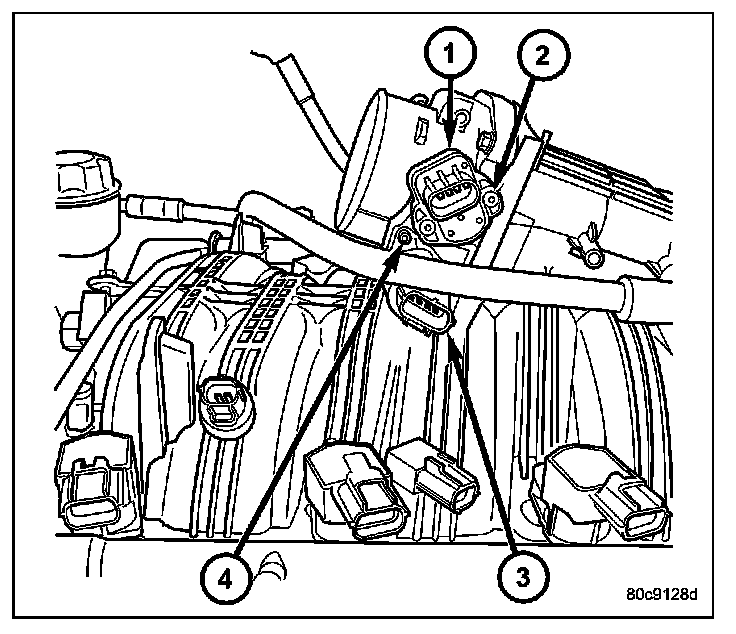 1
2
4
3
80c9128d