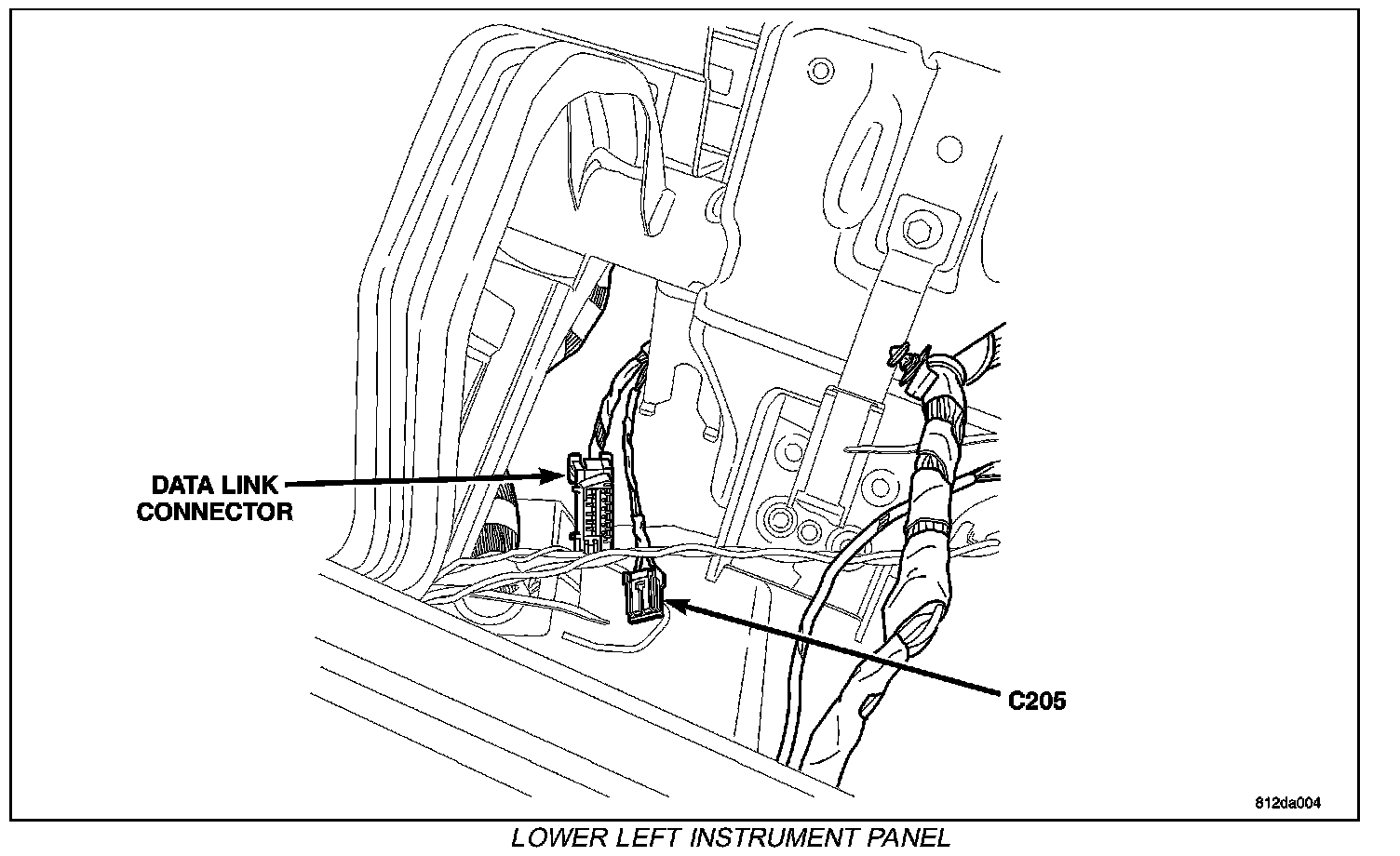 DATA LINK CONNECTOR

C205

812da004

LOWER LEFT INSTRUMENT PANEL