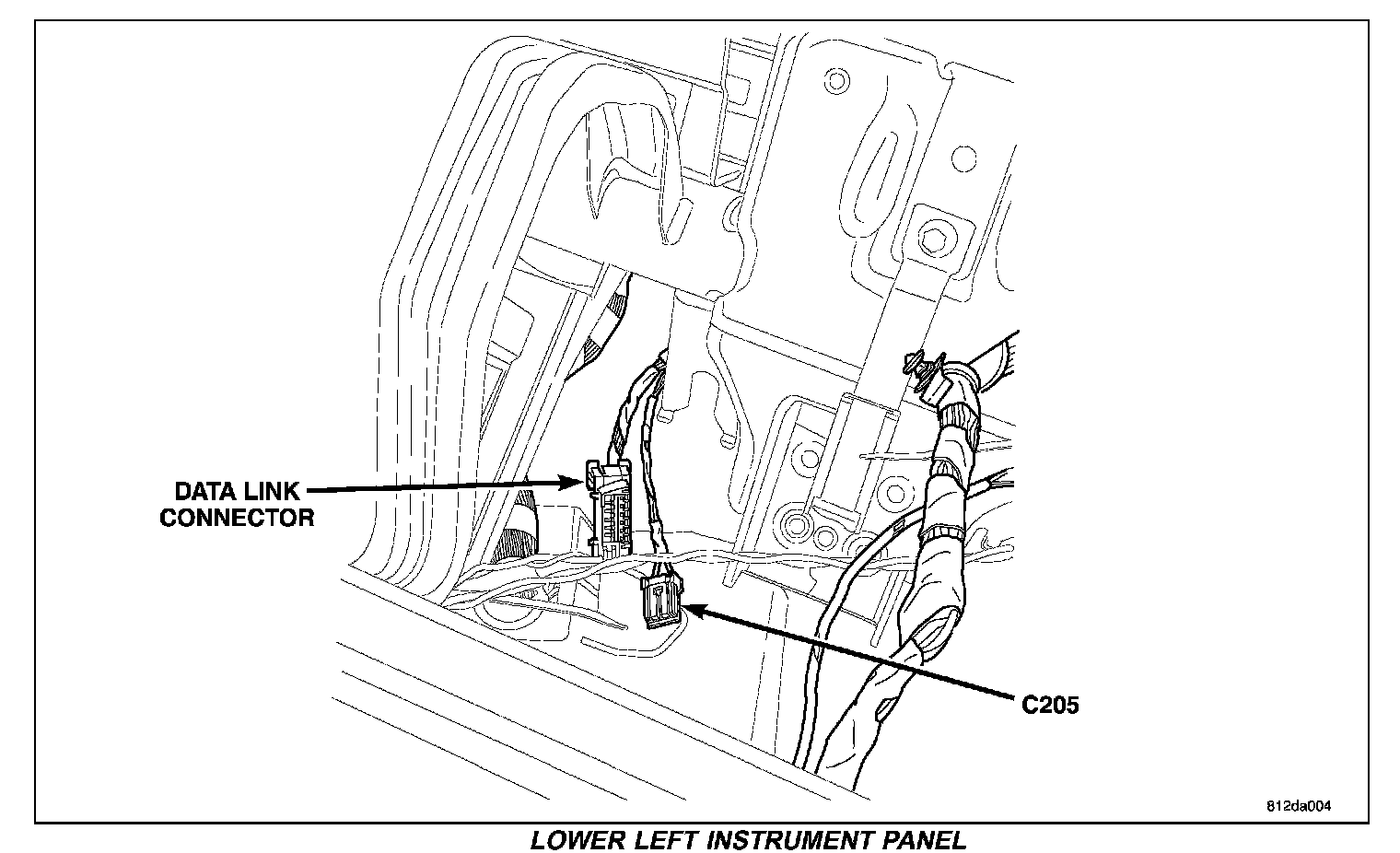 DATA LINK CONNECTOR

C205

812da004

LOWER LEFT INSTRUMENT PANEL