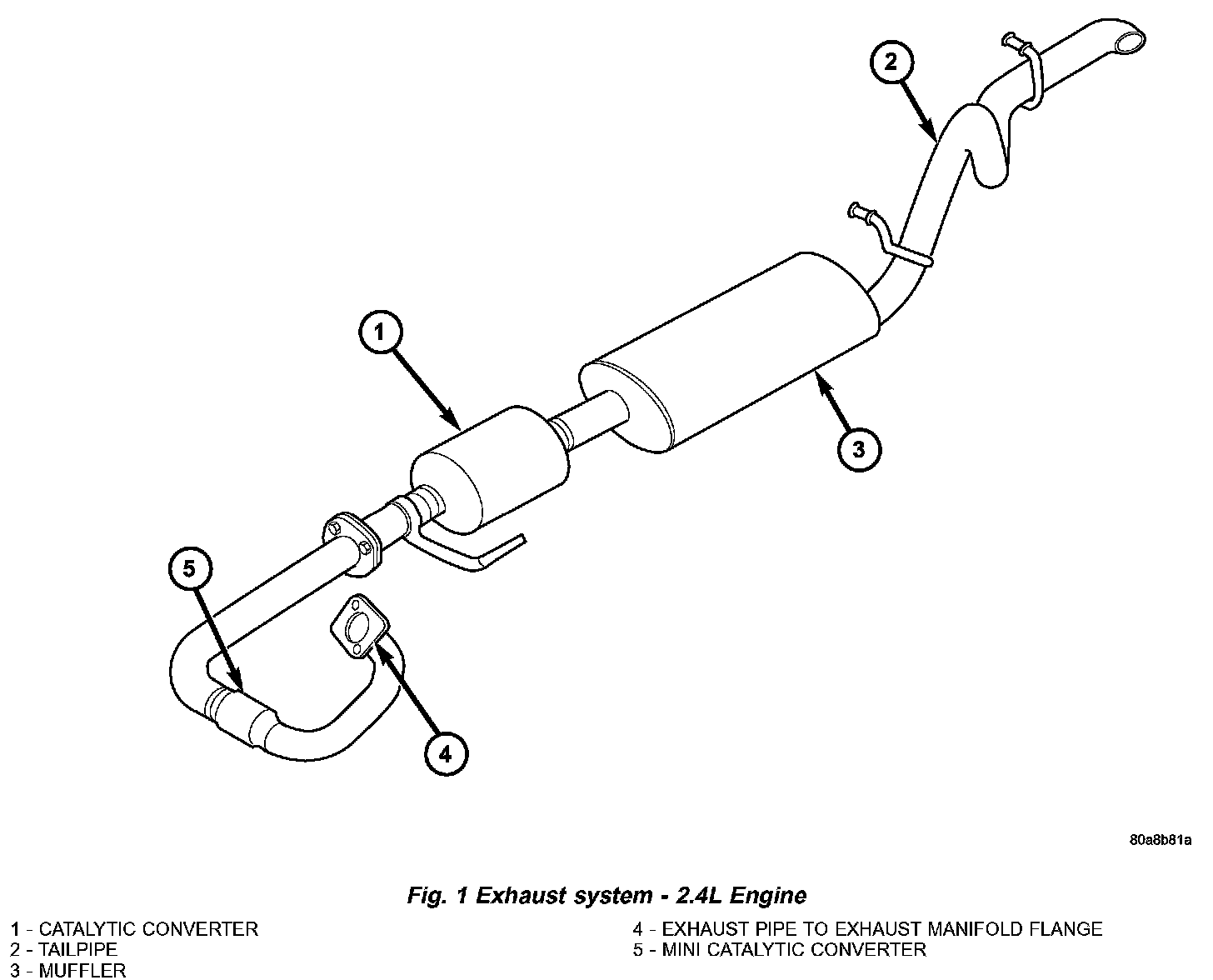 2

1

3

5

4

80a8b81a

Fig. 1 Exhaust system - 2.4L Engine

1 - CATALYTIC CONVERTER
2 - TAILPIPE
3 - MUFFLER

4 - EXHAUST PIPE TO EXHAUST MANIFOLD FLANGE
5 - MINI CATALYTIC CONVERTER