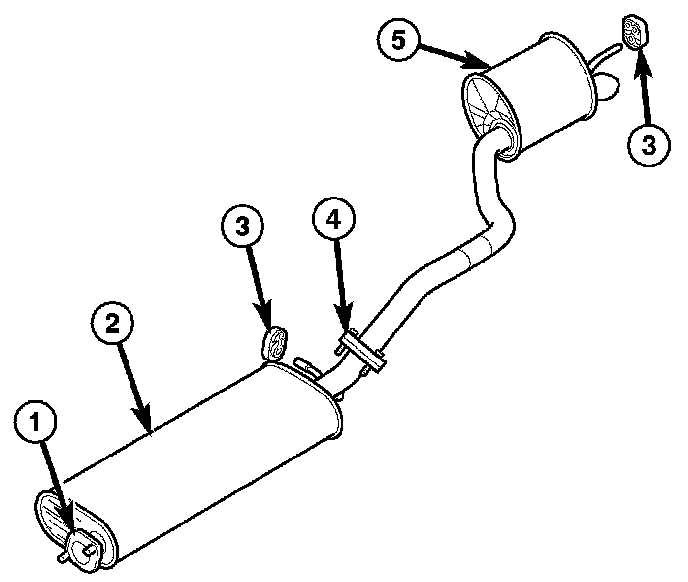 5
3
3
4
2
1