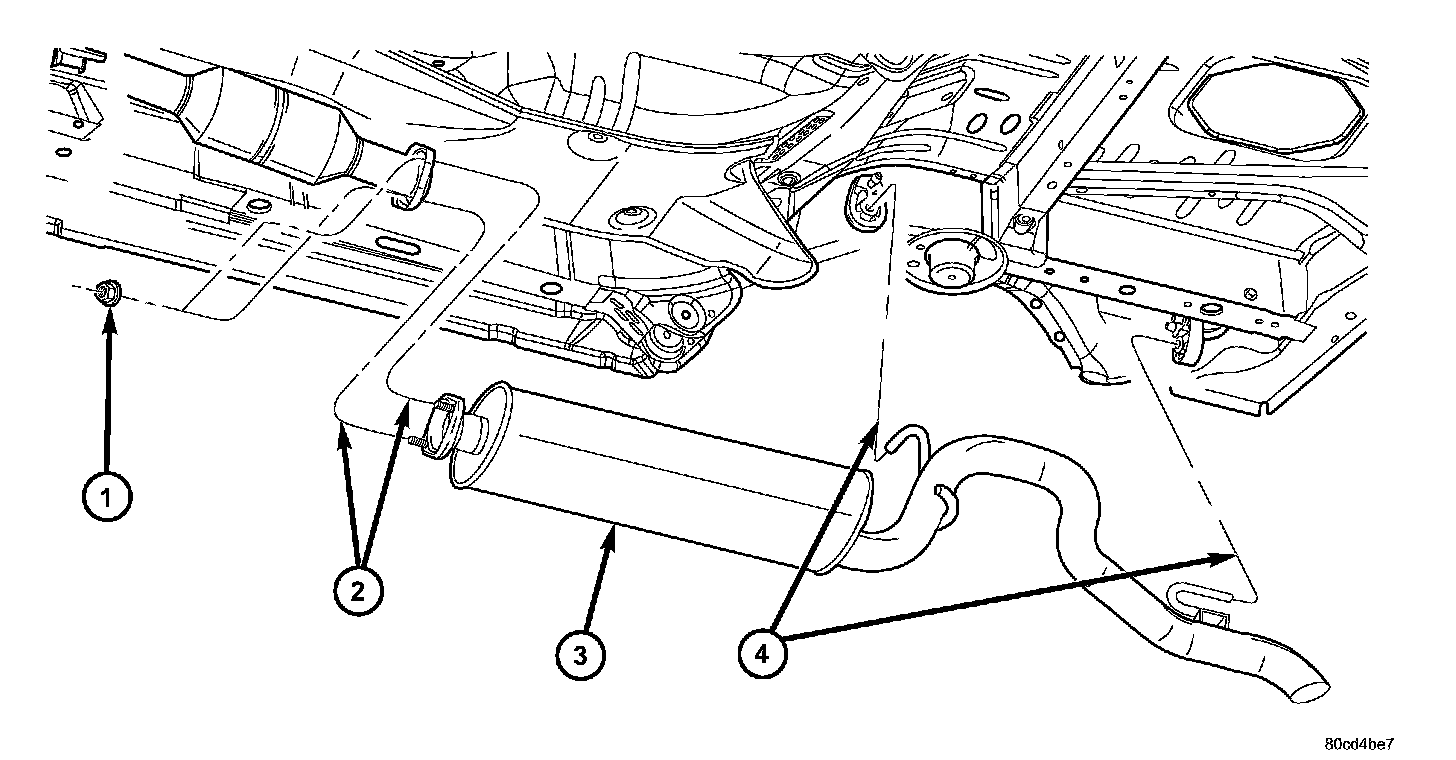 1
2
3
4
80cd4be7