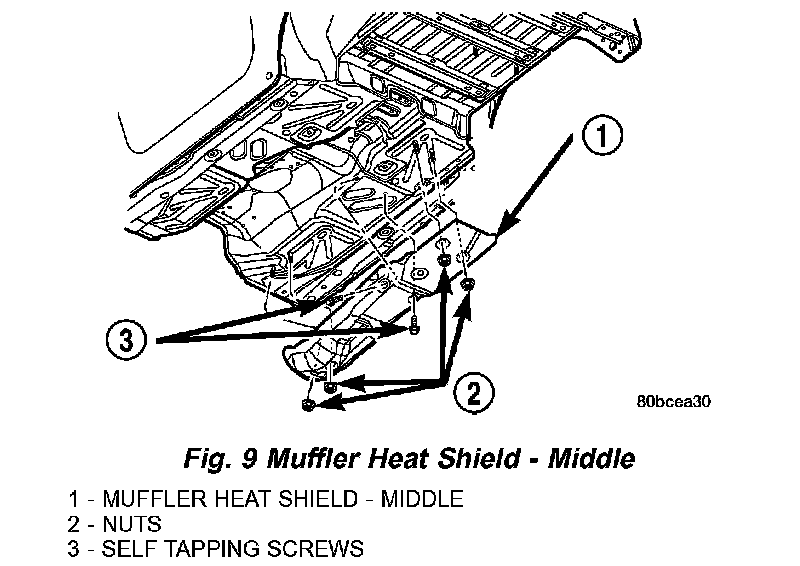 1

3

2

80bcea30

Fig. 9 Muffler Heat Shield - Middle

1 - MUFFLER HEAT SHIELD - MIDDLE
2 - NUTS
3 - SELF TAPPING SCREWS