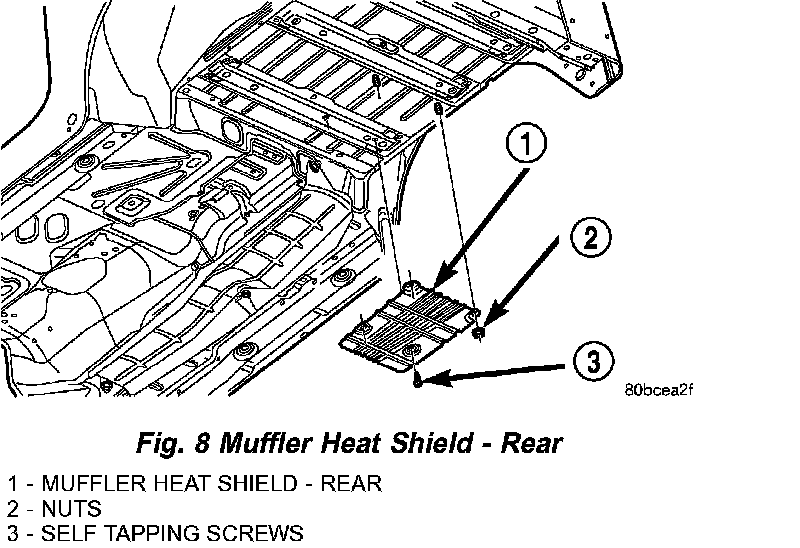 1

2

3

80bcea2f

Fig. 8 Muffler Heat Shield - Rear

1 - MUFFLER HEAT SHIELD - REAR
2 - NUTS
3 - SELF TAPPING SCREWS