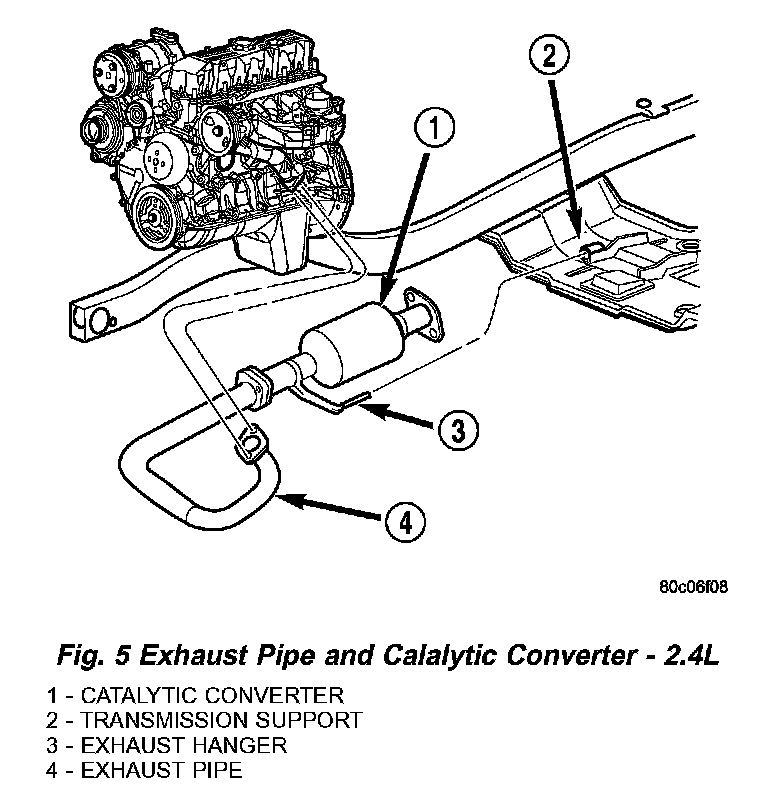 1
2
3
4

80c06f08

Fig. 5 Exhaust Pipe and Calalytic Converter - 2.4L

1 - CATALYTIC CONVERTER
2 - TRANSMISSION SUPPORT
3 - EXHAUST HANGER
4 - EXHAUST PIPE