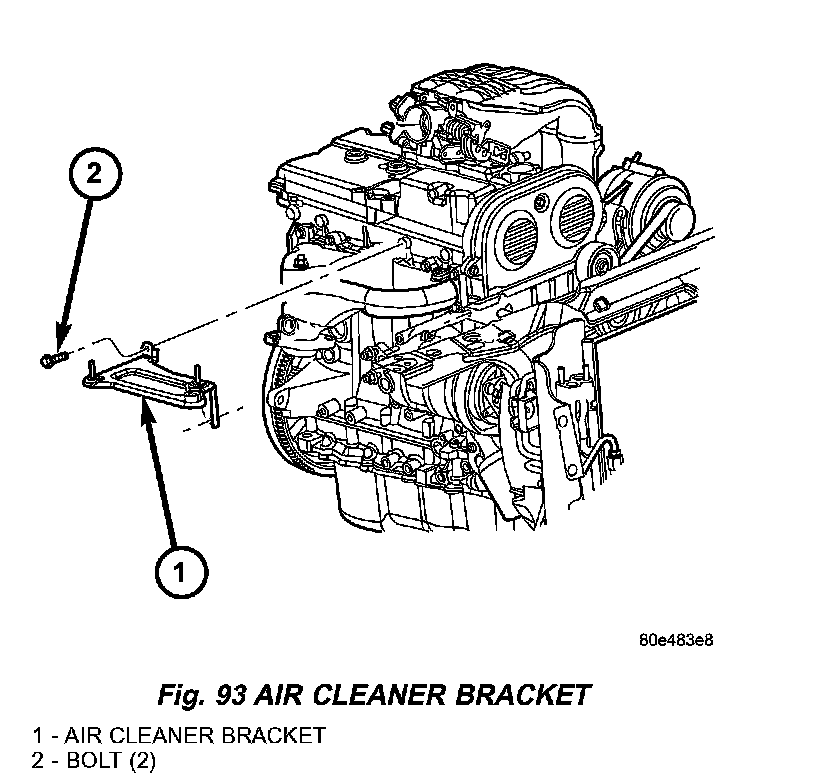 2

1

80e483e8

Fig. 93 AIR CLEANER BRACKET

1 - AIR CLEANER BRACKET
2 - BOLT (2)