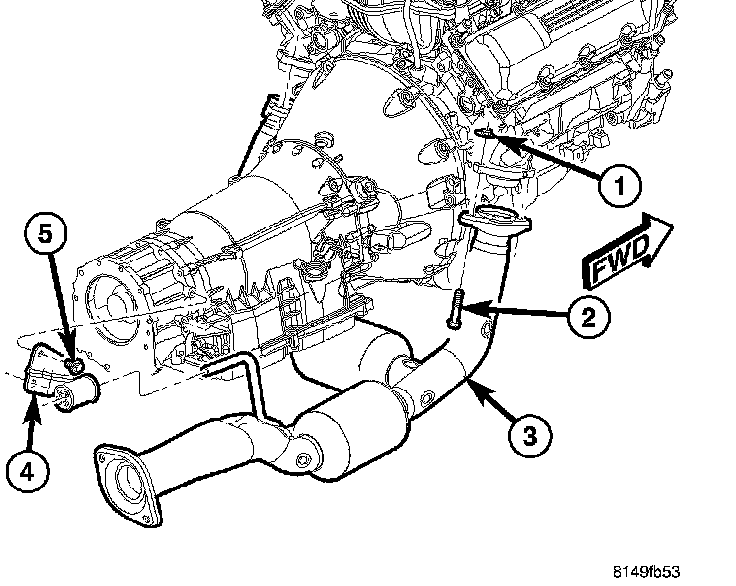 1
5
FWD
2
3
4
8149fb53