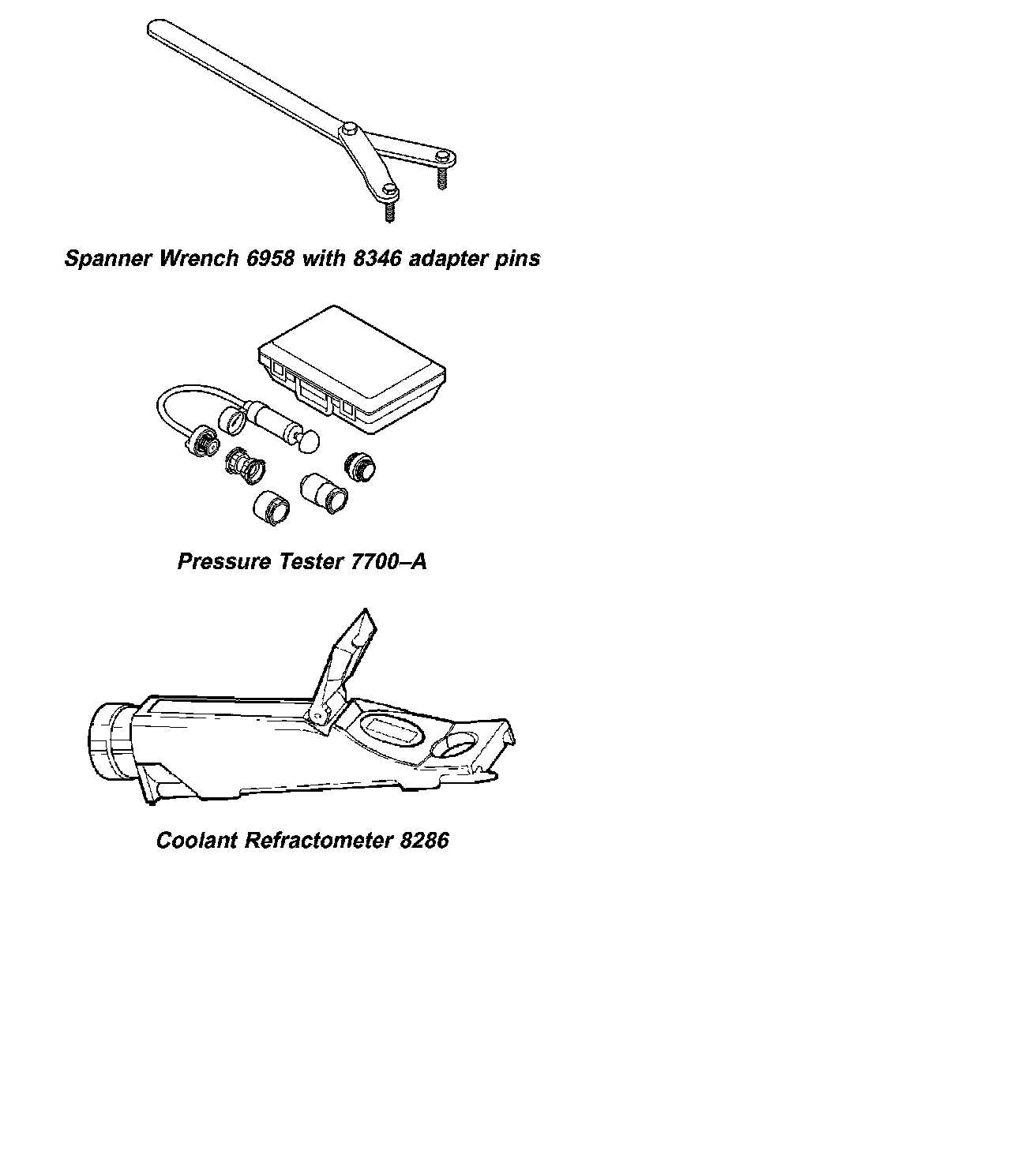 Spanner Wrench 6958 with 8346 adapter pins

Pressure Tester 7700–A

Coolant Refractometer 8286