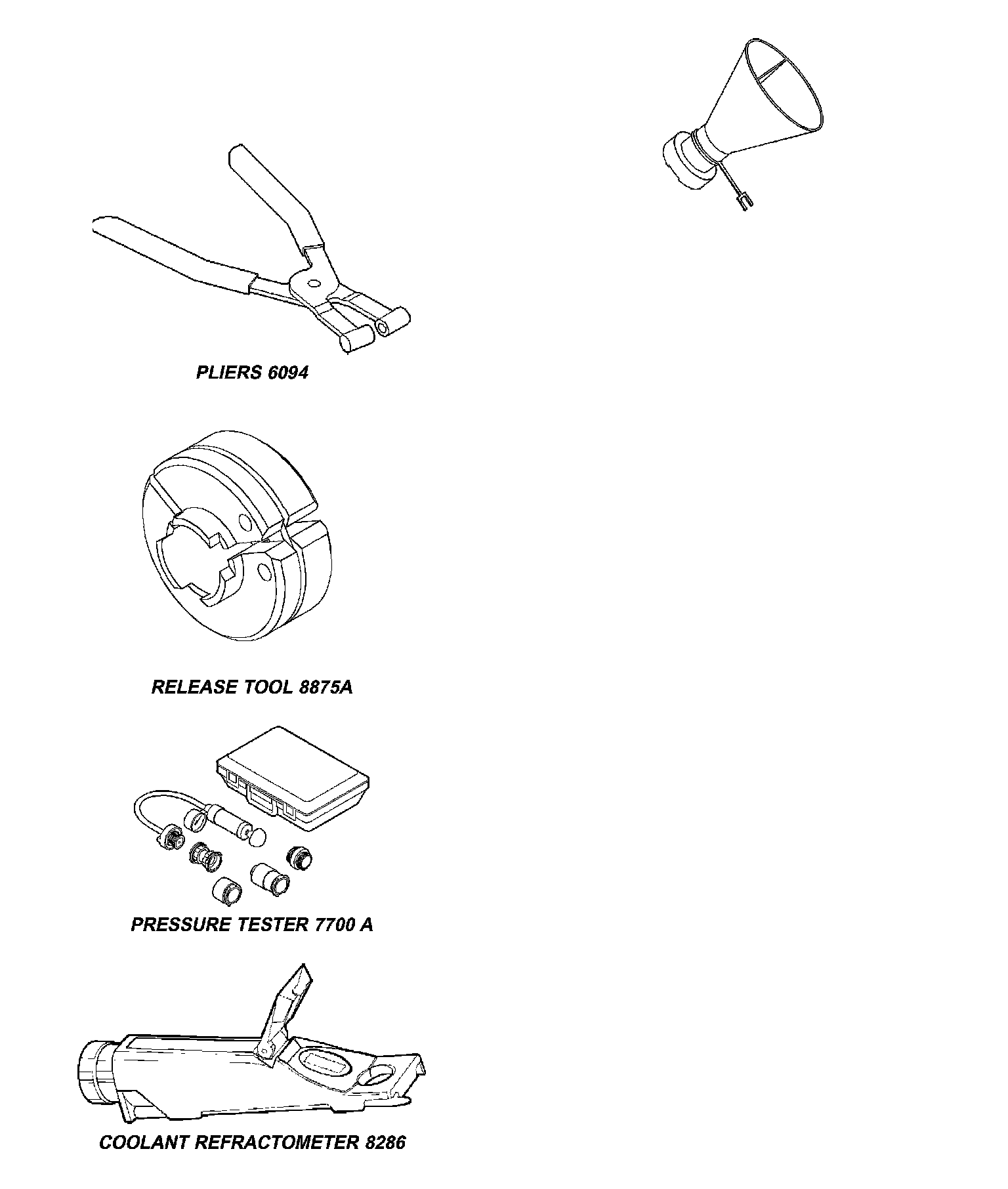 PLIERS 6094

RELEASE TOOL 8875A

PRESSURE TESTER 7700 A

COOLANT REFRACTOMETER 8286