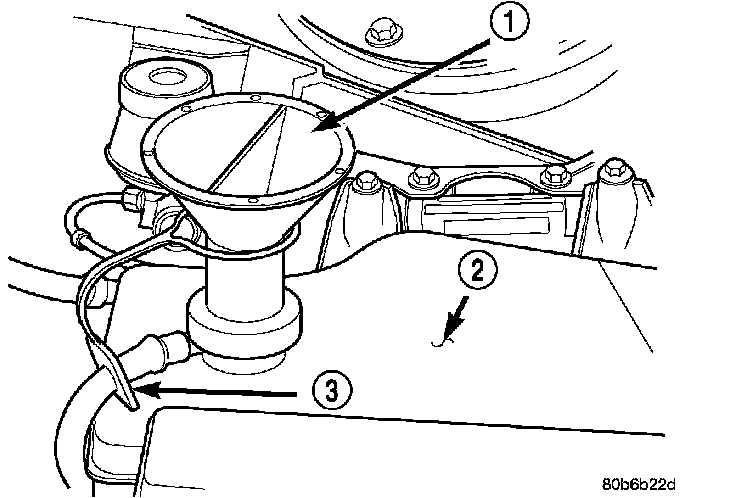 1
2
3
80b6b22d