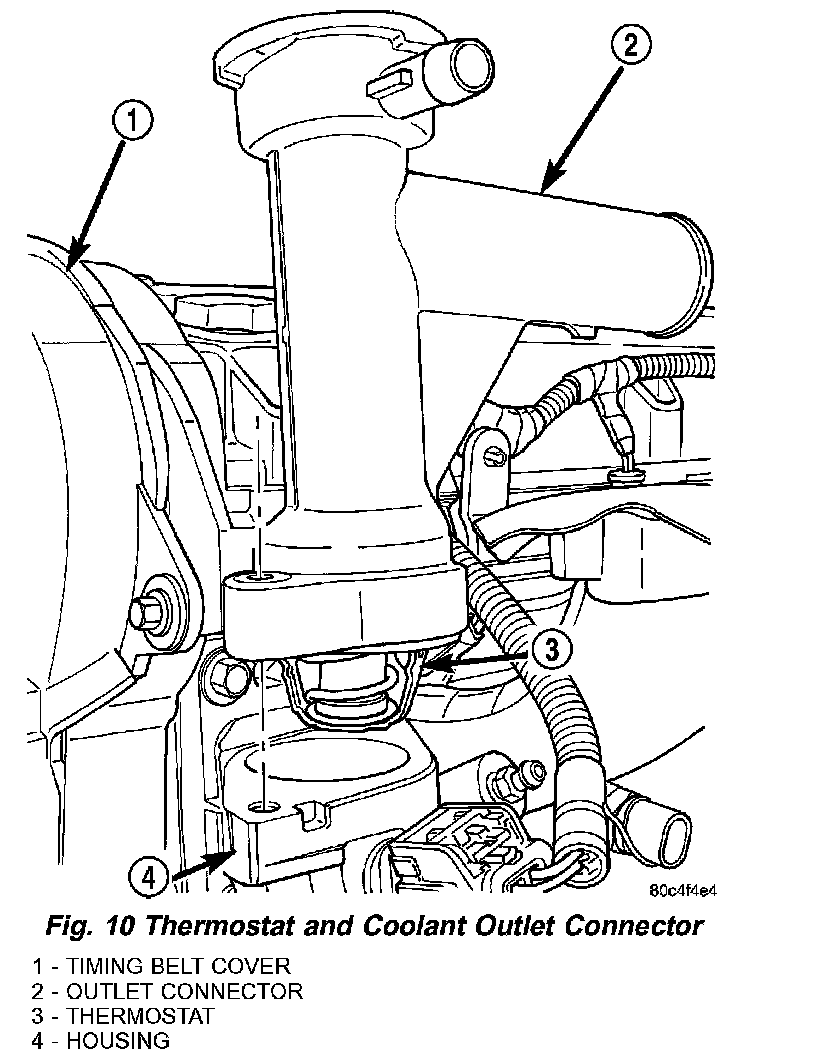 1

2

3

4

80c4f4e4

Fig. 10 Thermostat and Coolant Outlet Connector

1 - TIMING BELT COVER
2 - OUTLET CONNECTOR
3 - THERMOSTAT
4 - HOUSING