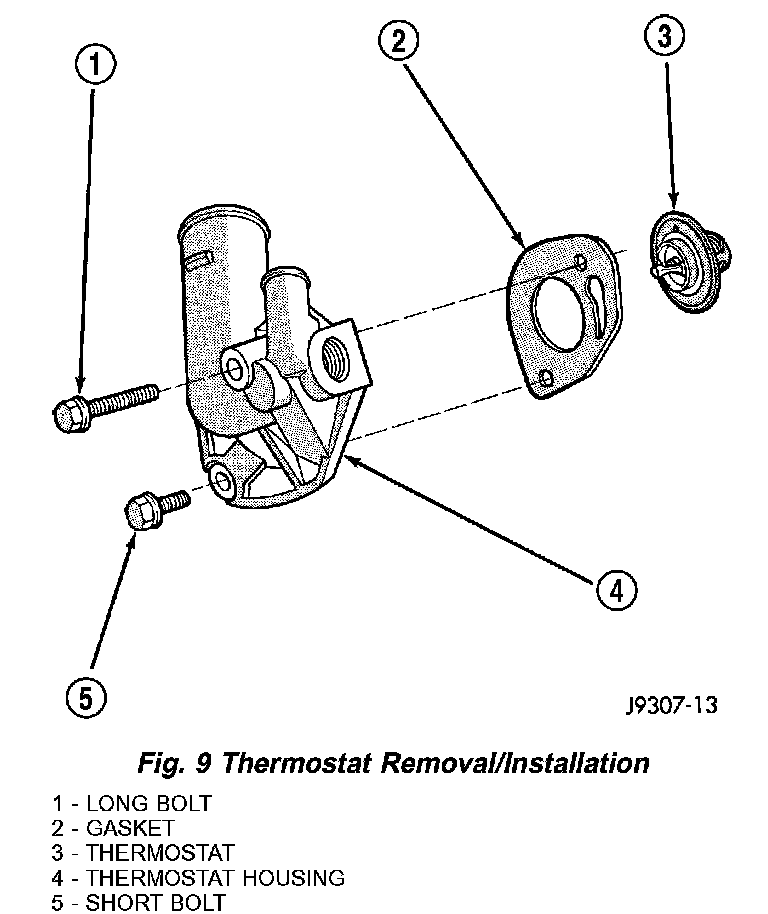 1
2
3
4
5
J9307-13

Fig. 9 Thermostat Removal/Installation

1 - LONG BOLT
2 - GASKET
3 - THERMOSTAT
4 - THERMOSTAT HOUSING
5 - SHORT BOLT