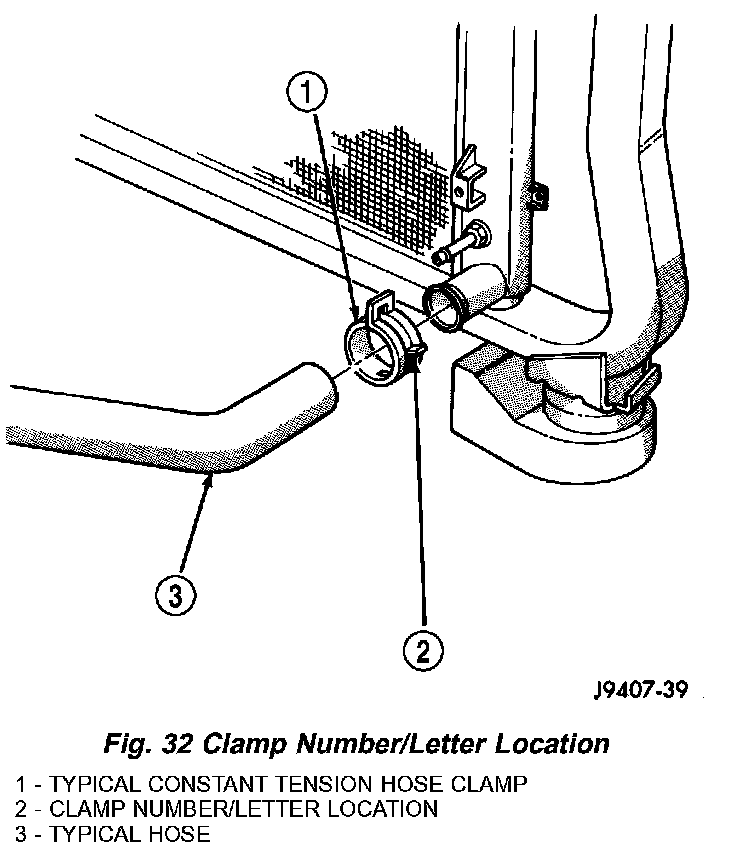 1

3

2

J9407-39

Fig. 32 Clamp Number/Letter Location

1 - TYPICAL CONSTANT TENSION HOSE CLAMP
2 - CLAMP NUMBER/LETTER LOCATION
3 - TYPICAL HOSE