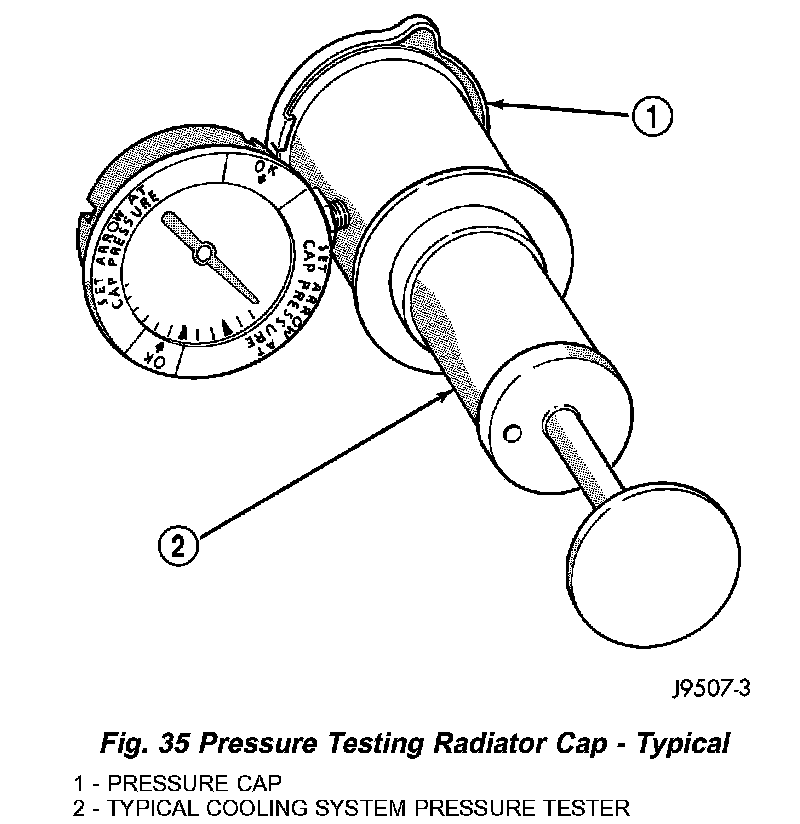 1

OK

SET ARROW AT CAP PRESSURE

SET ARROW AT CAP PRESSURE

OK

2

J9507-3

Fig. 35 Pressure Testing Radiator Cap - Typical

1 - PRESSURE CAP
2 - TYPICAL COOLING SYSTEM PRESSURE TESTER