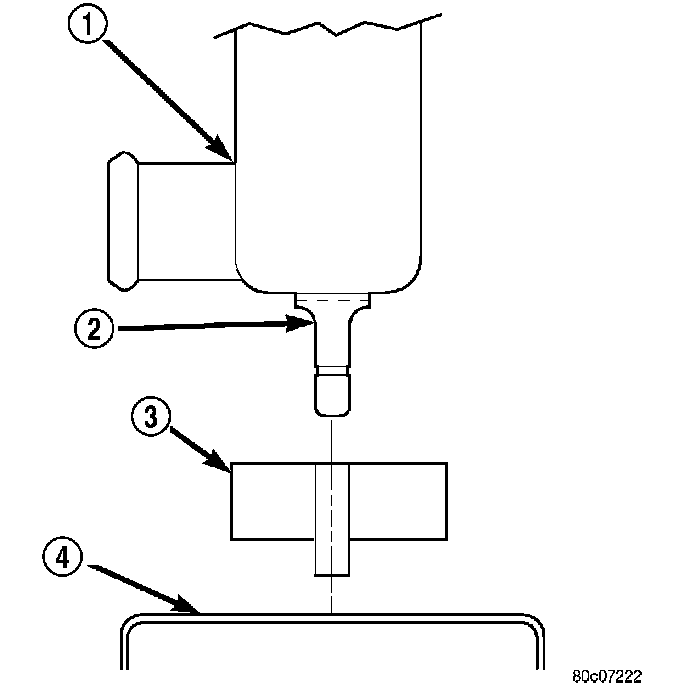 1
2
3
4
80c07222