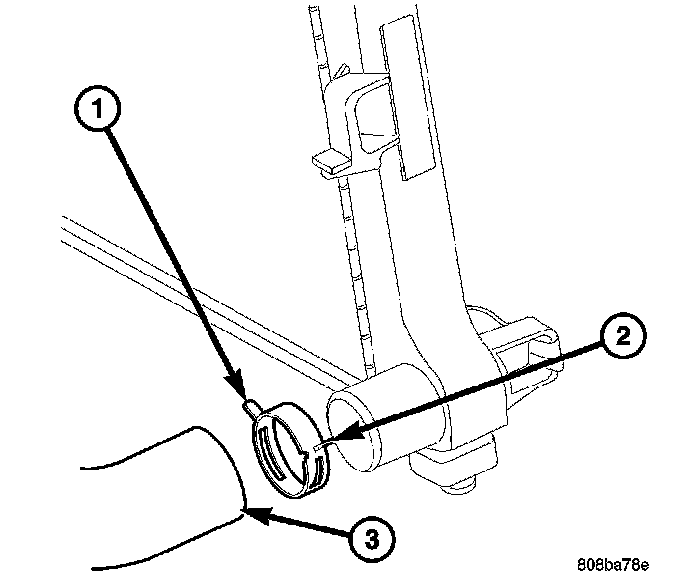 1
2
3
808ba78e